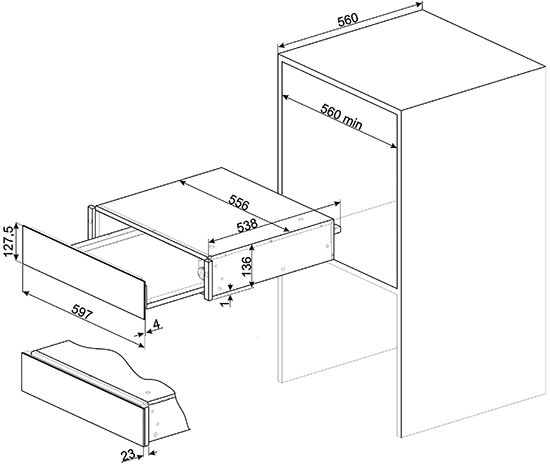 560

560 min

556

538

127,5

136

1

597

4

23